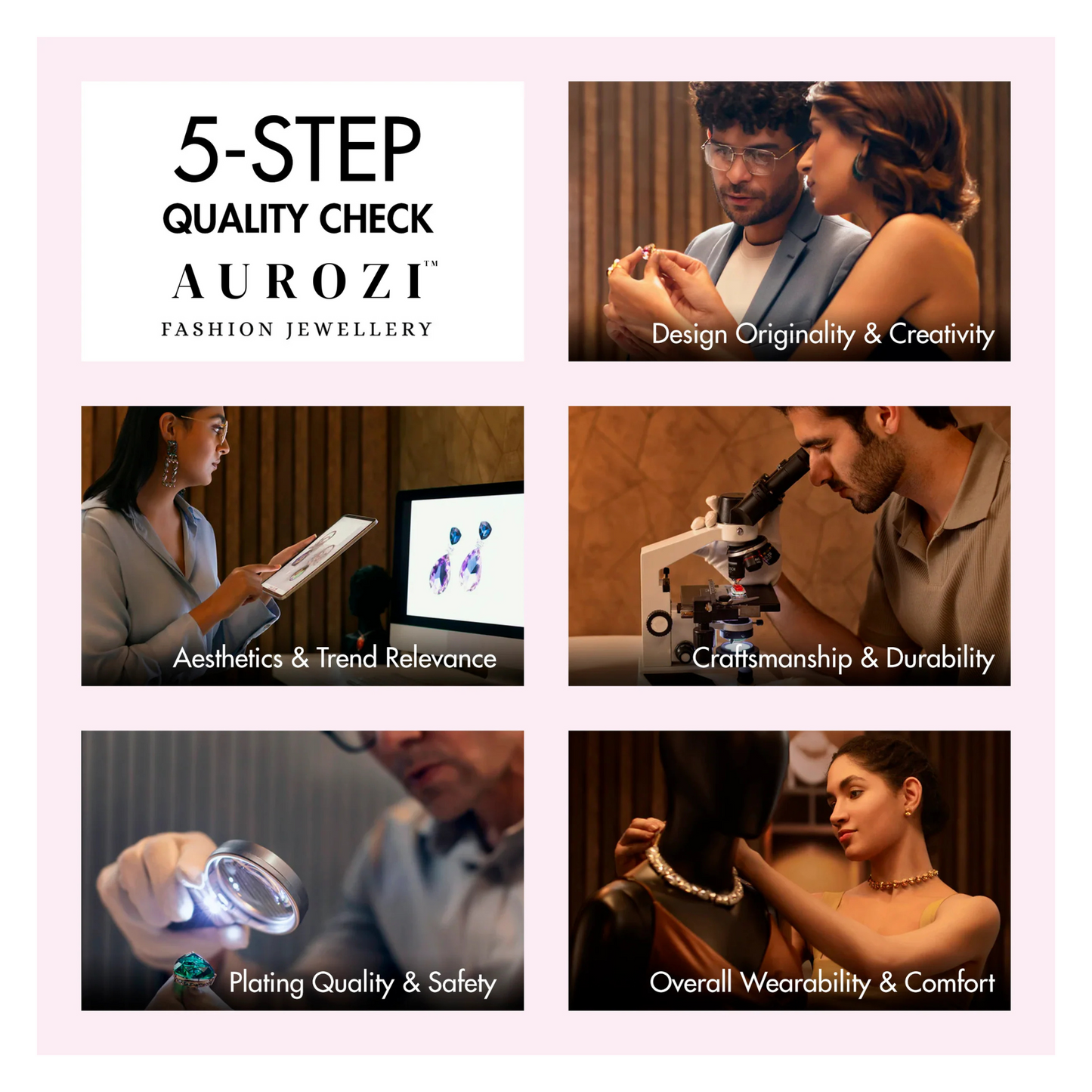 5-STEP
QUALITY CHECK
AUROZI™
FASHION JEWELLERY

Design Originality & Creativity

Aesthetics & Trend Relevance

Craftsmanship & Durability

Plating Quality & Safety

Overall Wearability & Comfort