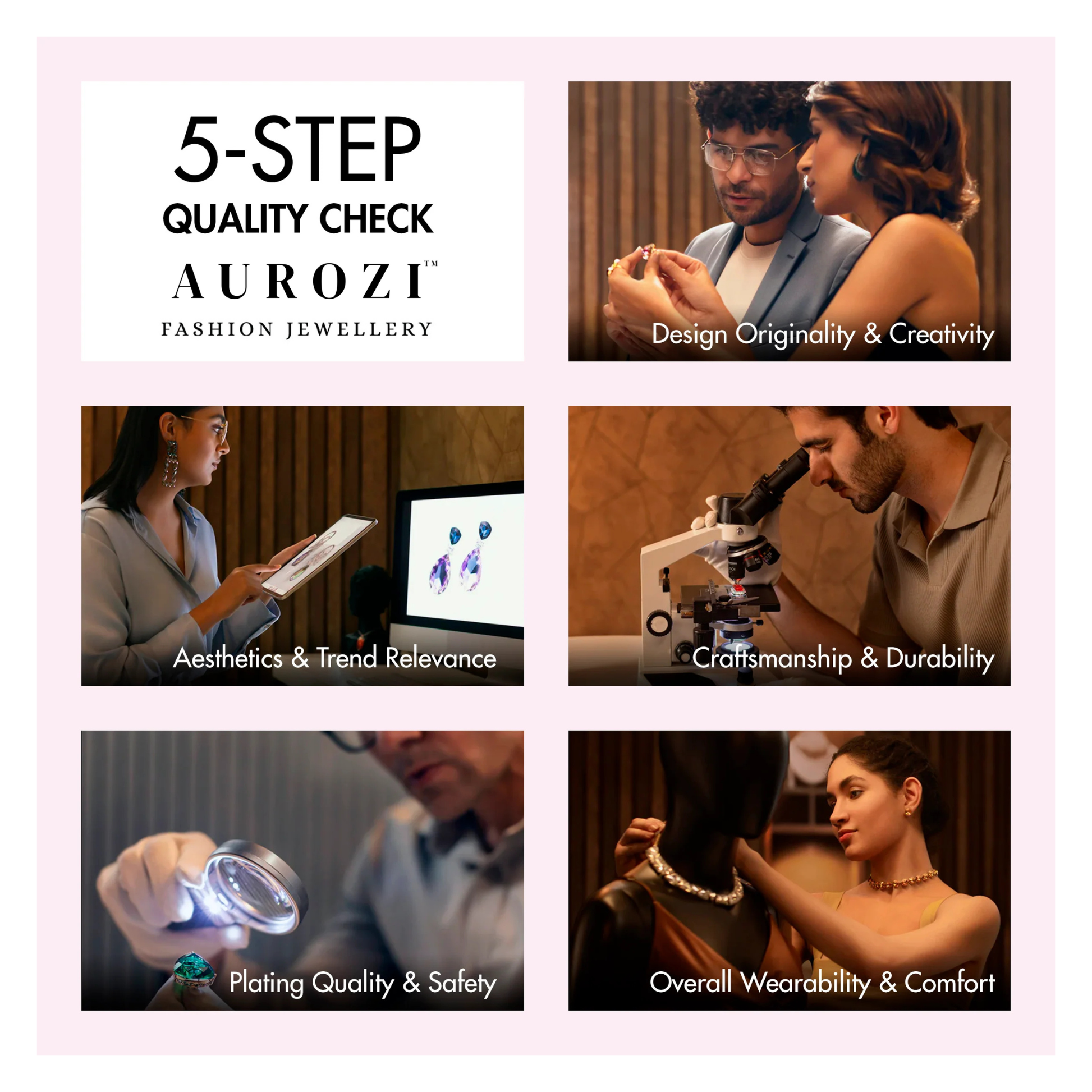 5-STEP
QUALITY CHECK
AUROZI™
FASHION JEWELLERY

Design Originality & Creativity

Aesthetics & Trend Relevance

Craftsmanship & Durability

Plating Quality & Safety

Overall Wearability & Comfort